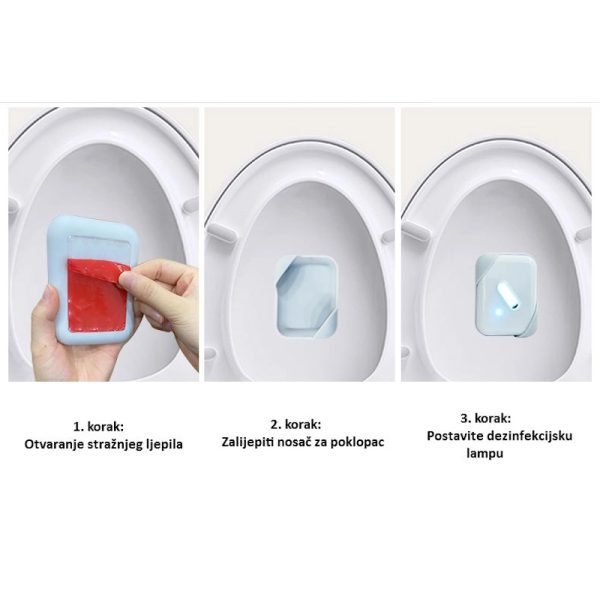 1. korak:
Otvaranje stražnjeg ljepila

2. korak:
Zalijepiti nosač za poklopac

3. korak:
Postavite dezinfekcijsku lampu